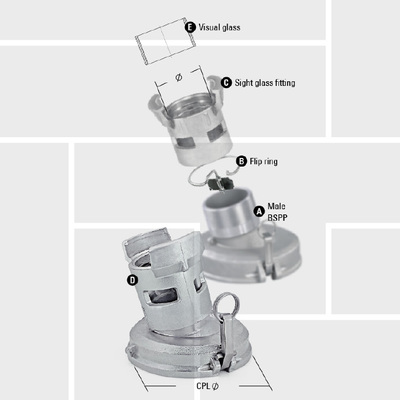 E Visual glass

Ø

C Sight glass fitting

B Flip ring

A Male BSPP

D

CPL Ø