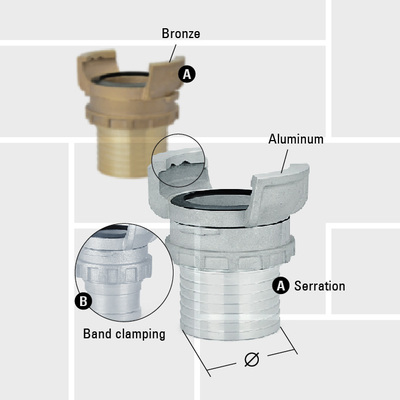 Bronze

A

Aluminum

A Serration

B

Band clamping

Ø