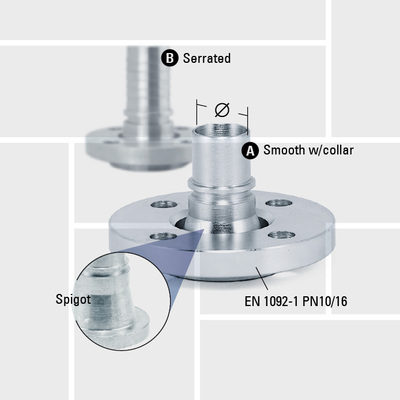 B Serrated

Ø

A Smooth w/collar

Spigot

EN 1092-1 PN10/16